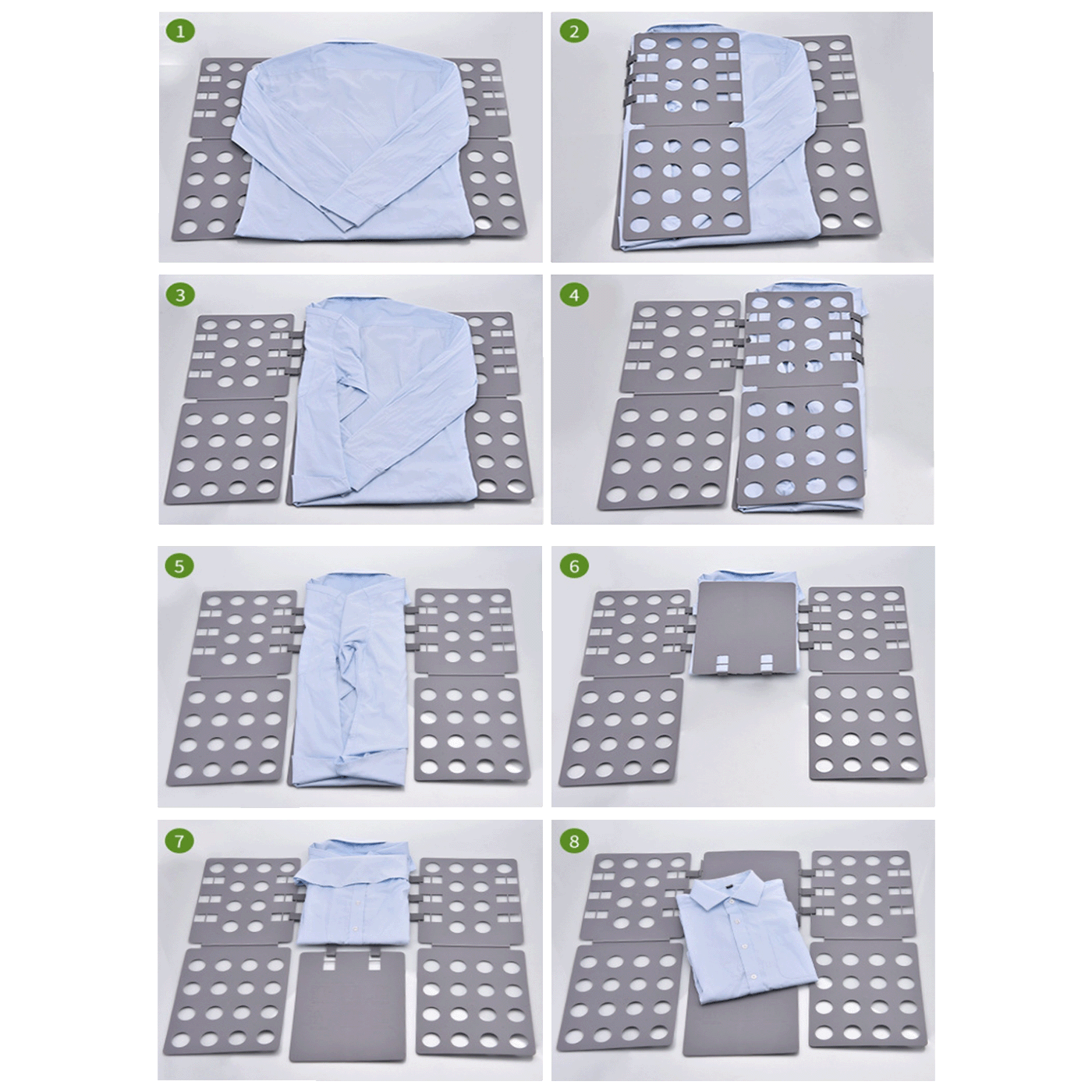 1

2

3

4

5

6

7

8