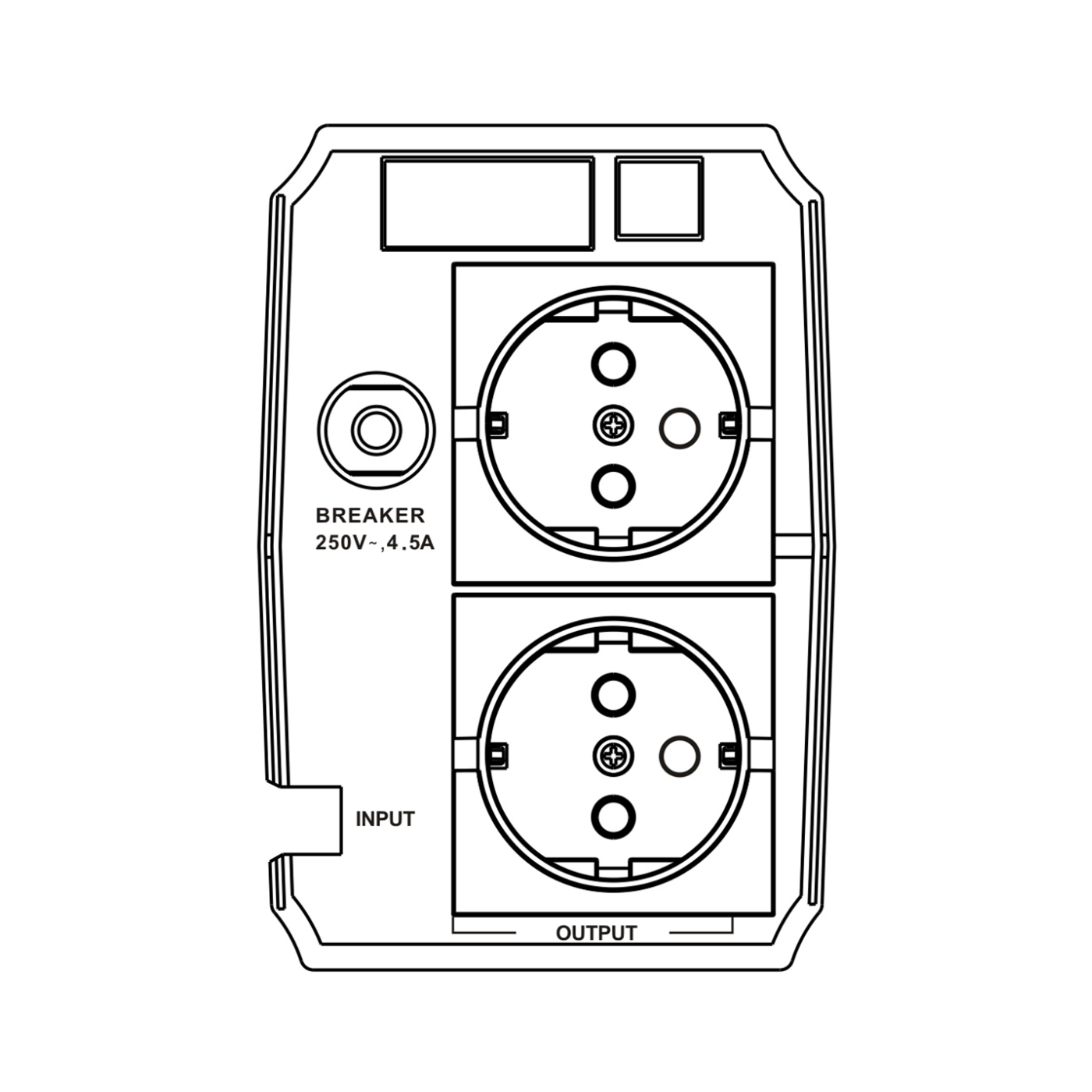 BREAKER
250V~,4.5A

INPUT

OUTPUT