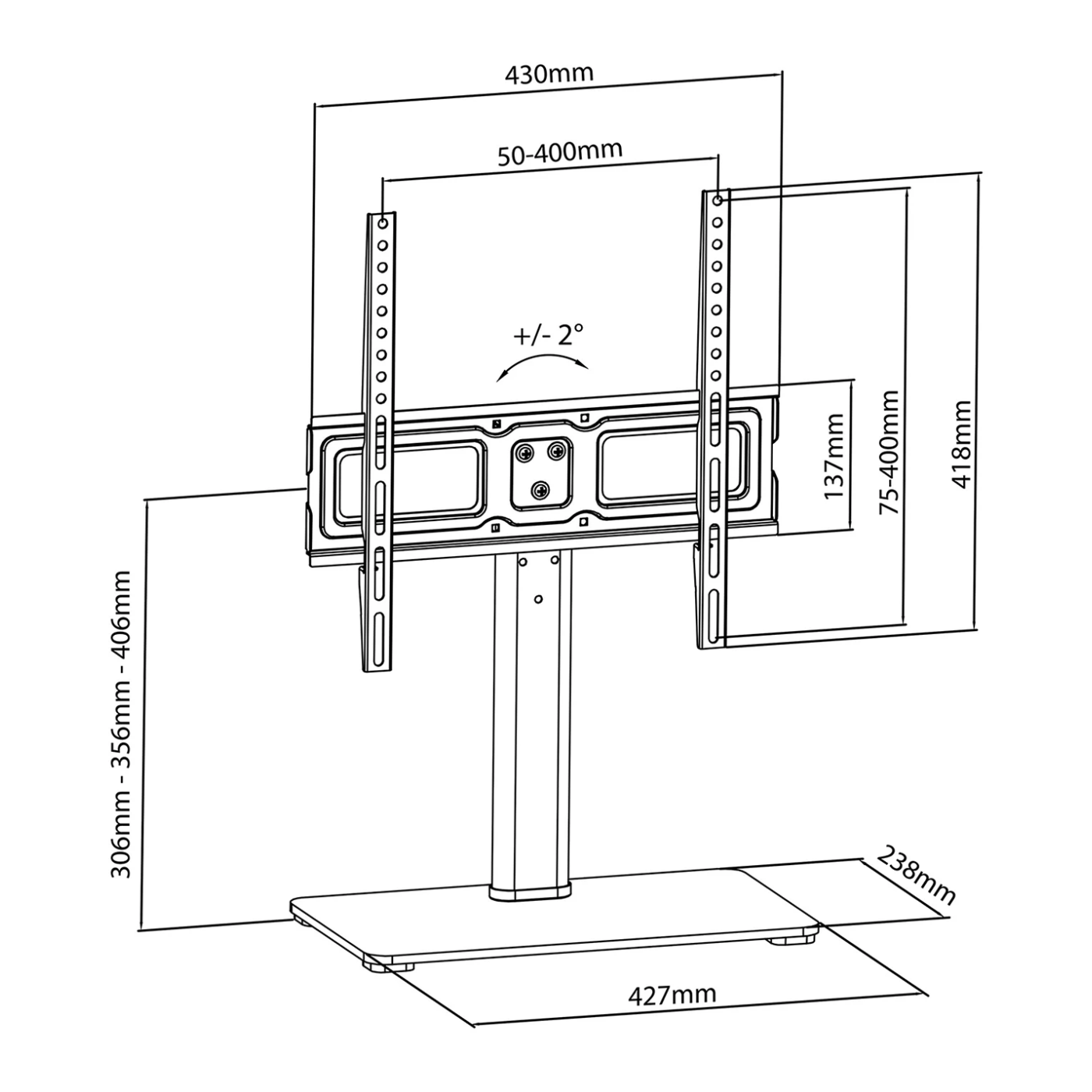 430mm

50-400mm

+/- 2°

137mm

75-400mm

418mm

306mm - 356mm - 406mm

238mm

427mm